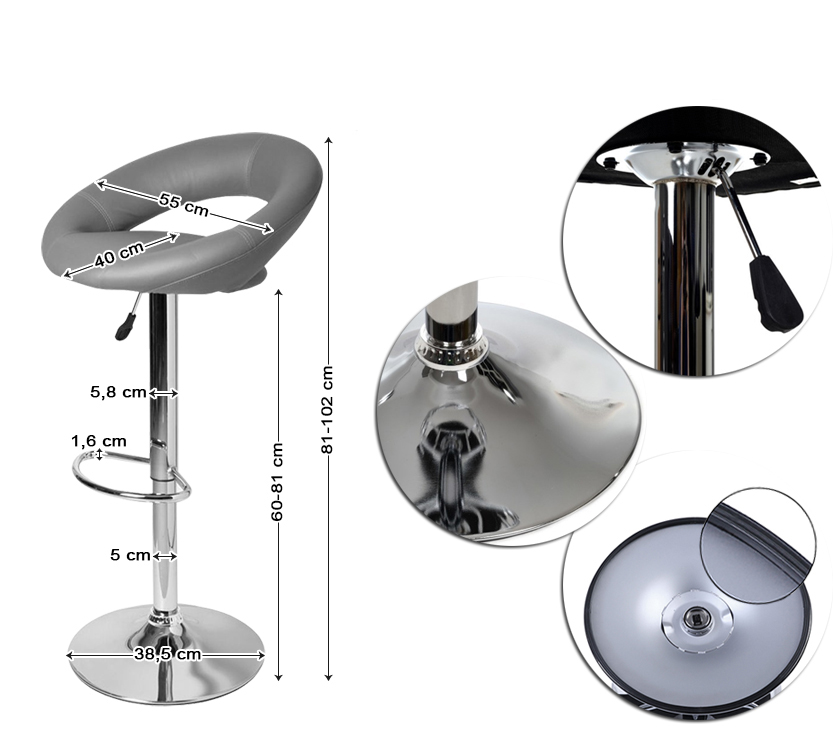 55 cm
40 cm
5,8 cm
1,6 cm
5 cm
38,5 cm
60-81 cm
81-102 cm